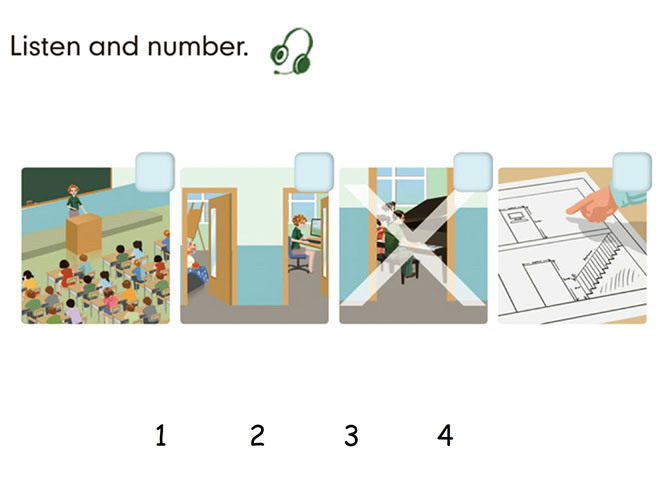 Listen and number.

1 2 3 4